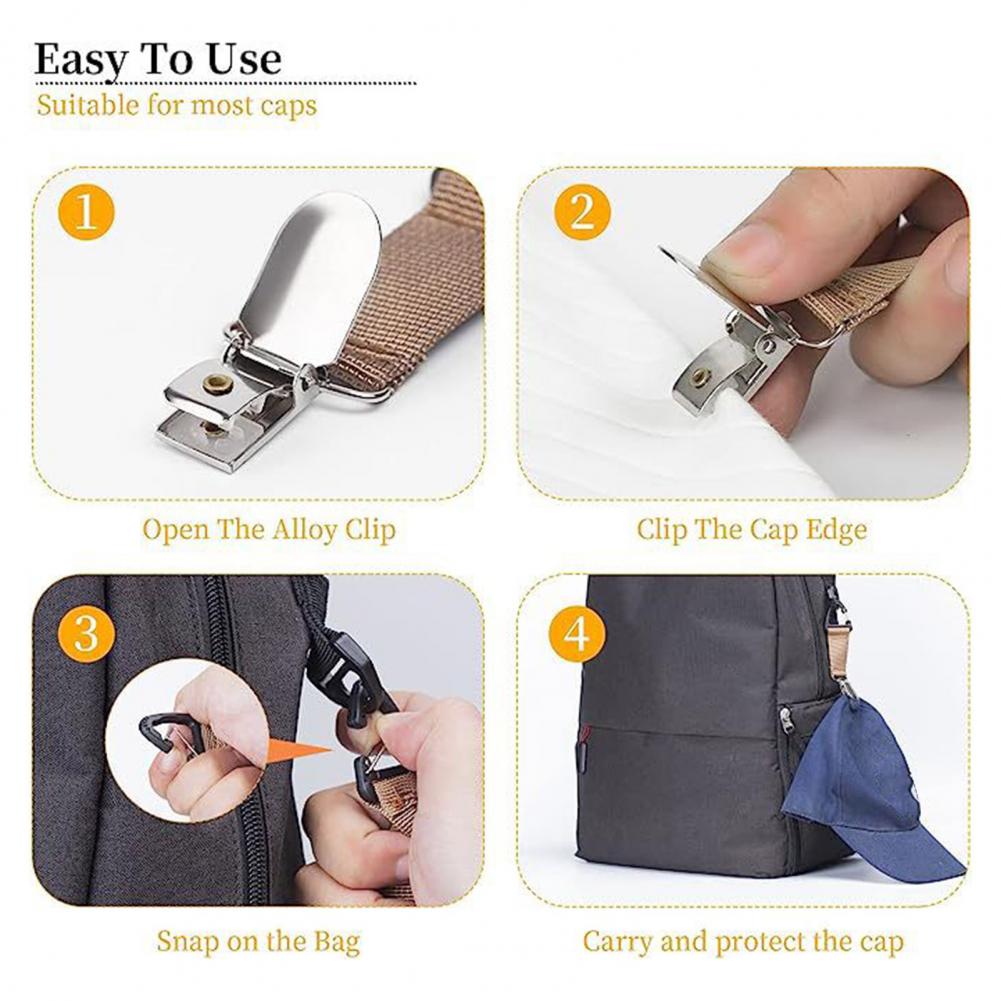 Easy To Use
Suitable for most caps

1

Open The Alloy Clip

2

Clip The Cap Edge

3

Snap on the Bag

4

Carry and protect the cap